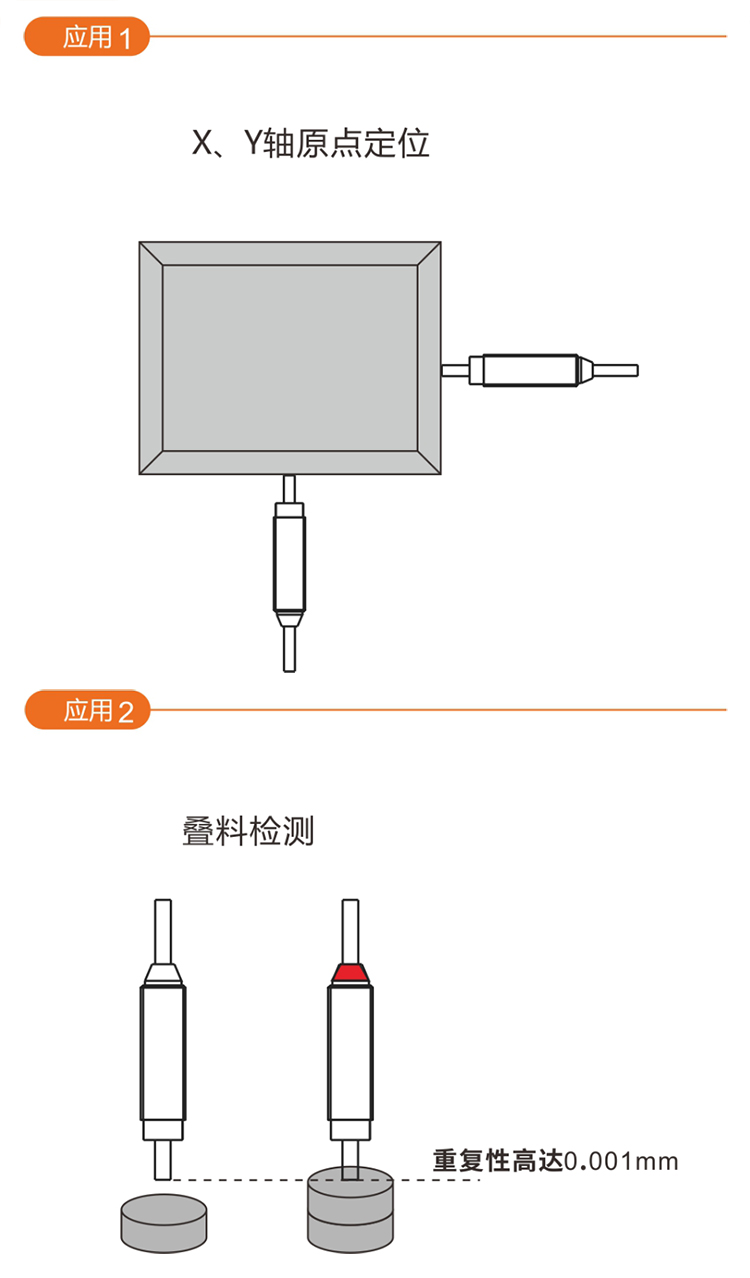 应用1

X、Y轴原点定位

应用2

叠料检测

重复性高达0.001mm