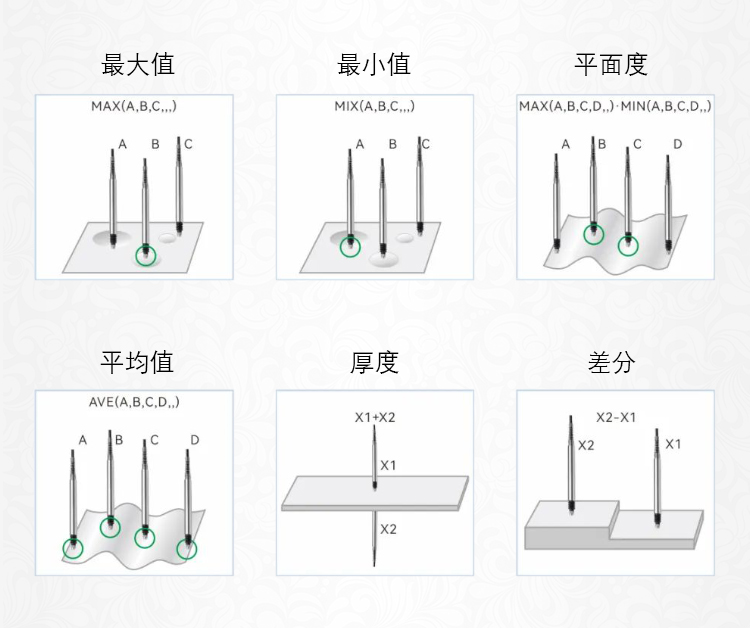 最大值

MAX(A,B,C,,,)

A B C

最小值

MIX(A,B,C,,,)

A B C

平面度

MAX(A,B,C,D,,)·MIN(A,B,C,D,,)

A B C D

平均值

AVE(A,B,C,D,,)

A B C D

厚度

X1+X2

X1

X2

差分

X2-X1

X2

X1